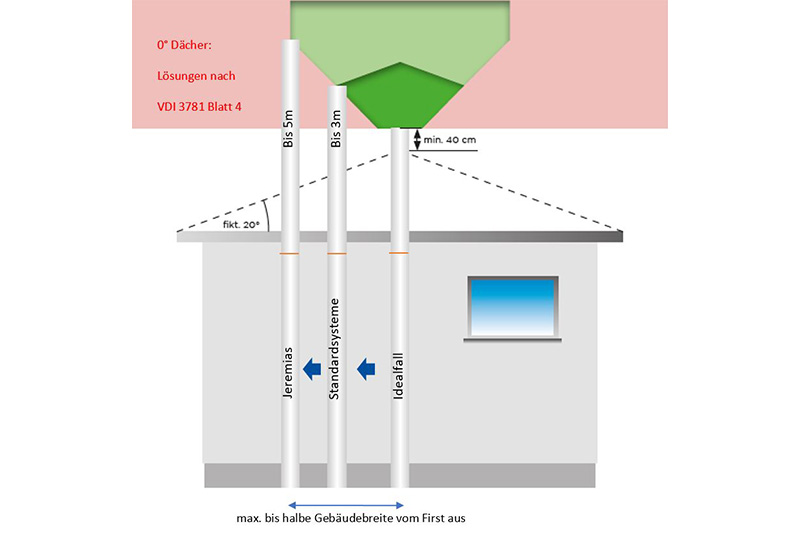 0° Dächer:

Lösungen nach

VDI 3781 Blatt 4

Bis 5m

Bis 3m

min. 40 cm

fikt. 20°

Jeremias

Standardsysteme

Idealfall

max. bis halbe Gebäudebreite vom First aus